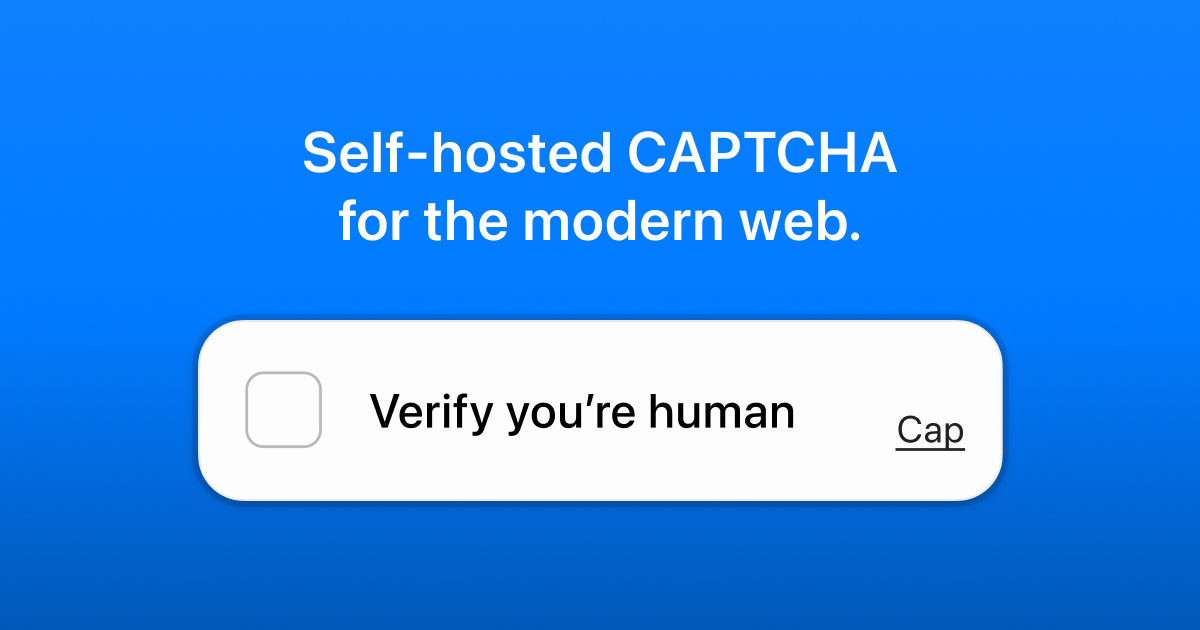 Self-hosted CAPTCHA for the modern web.

☐ Verify you're human

Cap